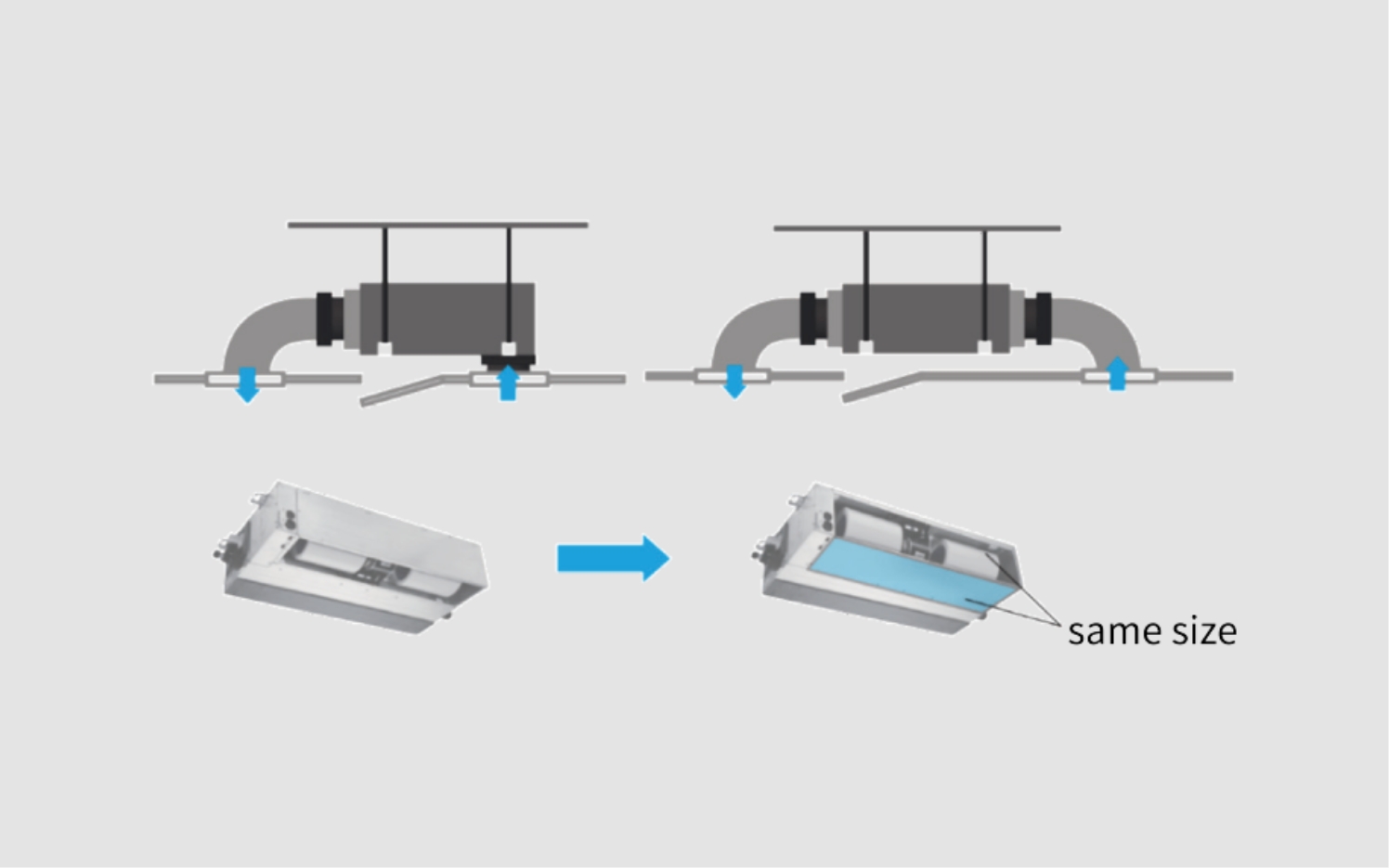 same size